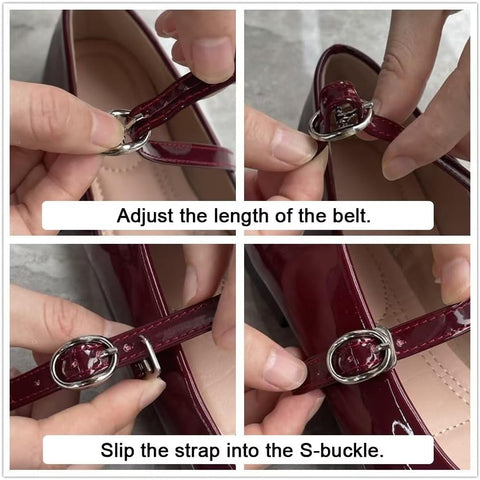 Adjust the length of the belt.

Slip the strap into the S-buckle.