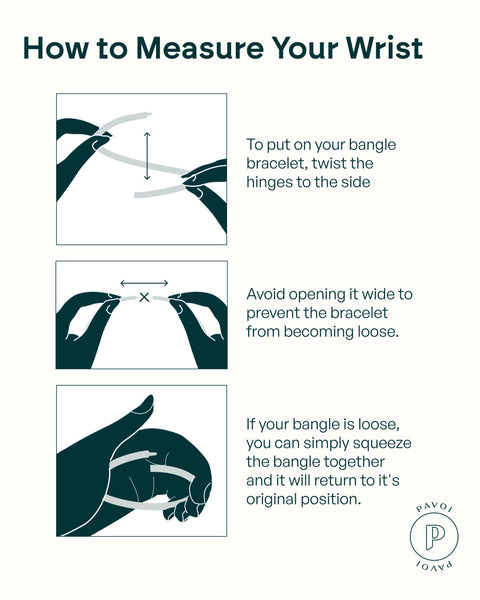 How to Measure Your Wrist

To put on your bangle bracelet, twist the hinges to the side

Avoid opening it wide to prevent the bracelet from becoming loose.

If your bangle is loose, you can simply squeeze the bangle together and it will return to it's original position.

PAVOI
P
PAVOI