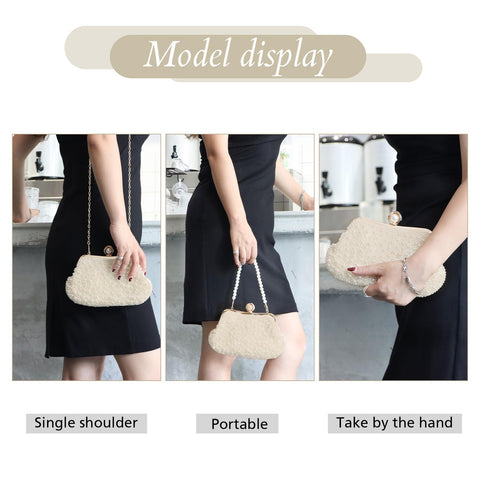 Model display

Single shoulder

Portable

Take by the hand