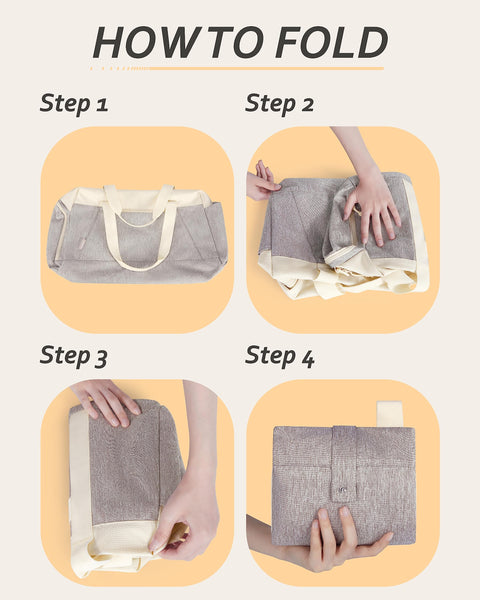 HOW TO FOLD

Step 1

Step 2

Step 3

Step 4